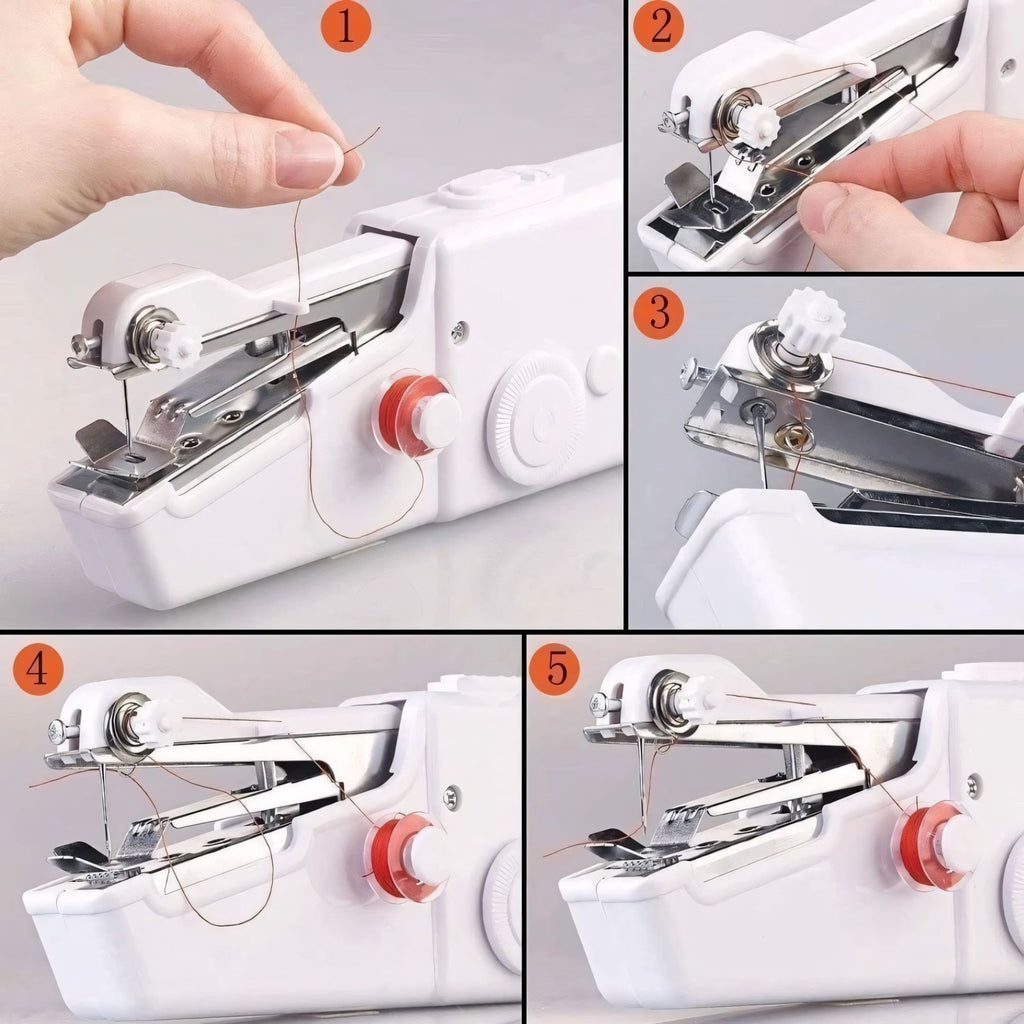 1

2

3

4

5